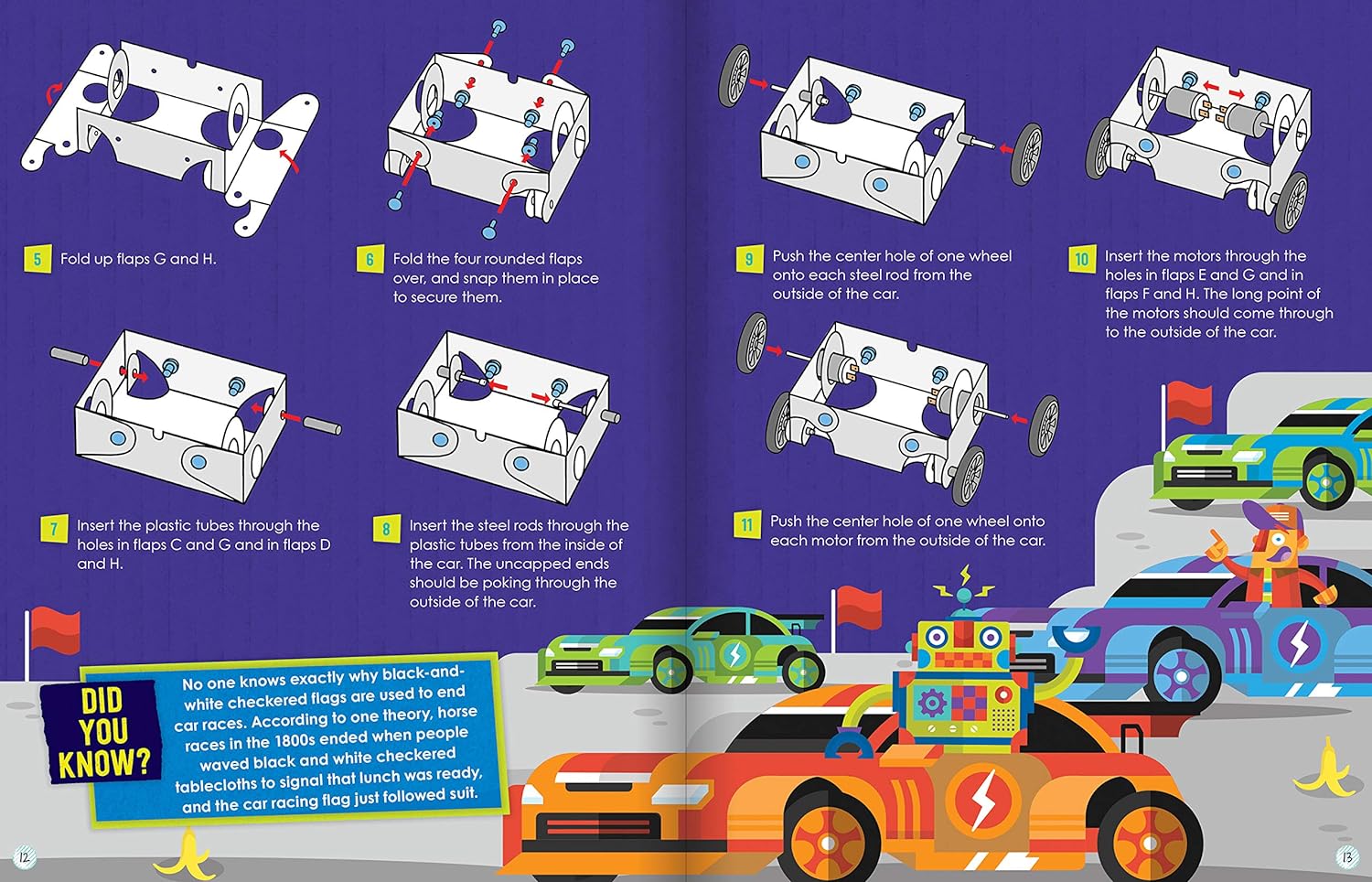 5 Fold up flaps G and H.

6 Fold the four rounded flaps over, and snap them in place to secure them.

7 Insert the plastic tubes through the holes in flaps C and G and in flaps D and H.

8 Insert the steel rods through the plastic tubes from the inside of the car. The uncapped ends should be poking through the outside of the car.

DID YOU KNOW?

No one knows exactly why black-and-white checkered flags are used to end car races. According to one theory, horse races in the 1800s ended when people waved black and white checkered tablecloths to signal that lunch was ready, and the car racing flag just followed suit.

12

9 Push the center hole of one wheel onto each steel rod from the outside of the car.

10 Insert the motors through the holes in flaps E and G and in flaps F and H. The long point of the motors should come through to the outside of the car.

11 Push the center hole of one wheel onto each motor from the outside of the car.

13