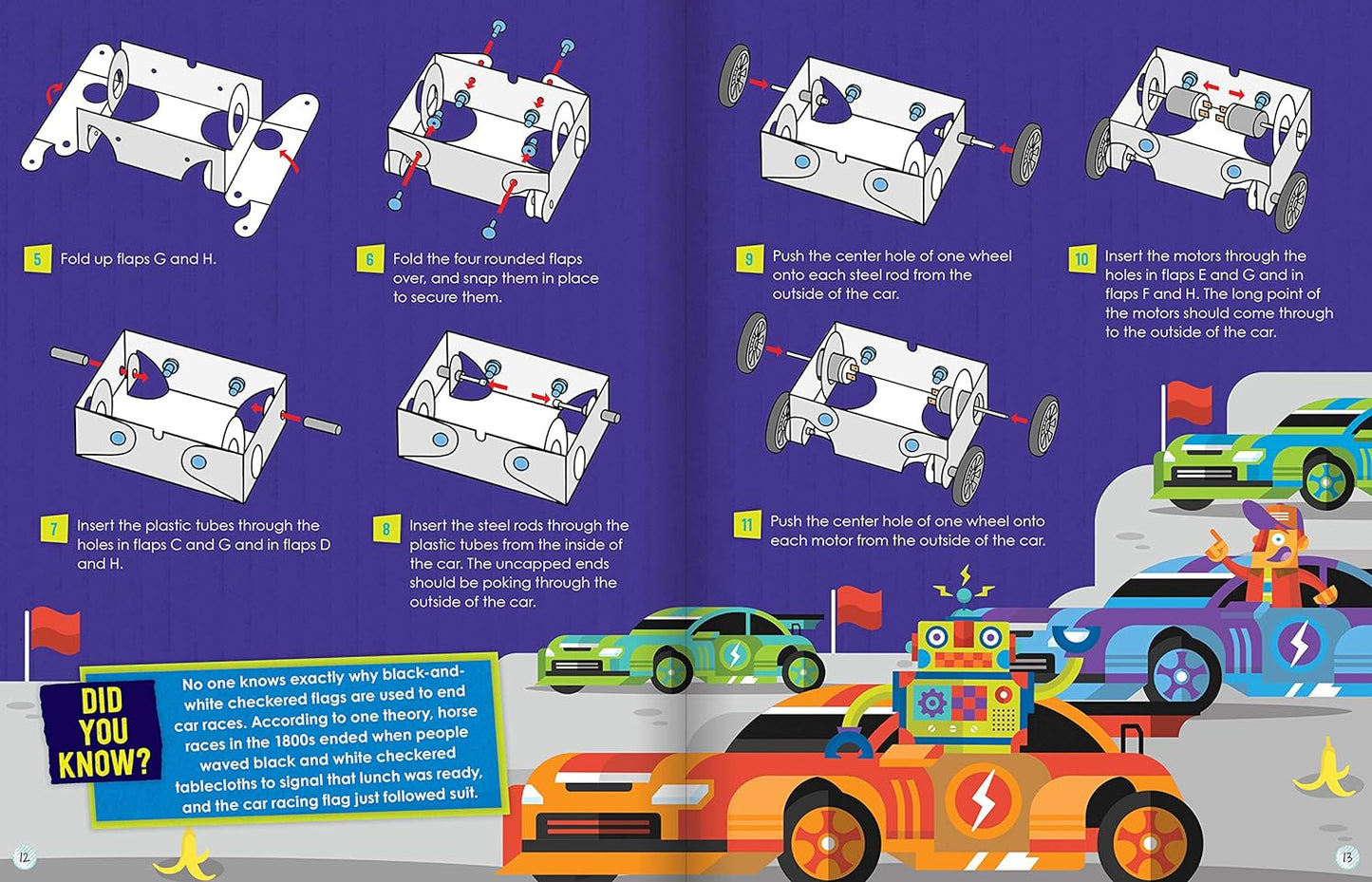 5 Fold up flaps G and H.

6 Fold the four rounded flaps over, and snap them in place to secure them.

7 Insert the plastic tubes through the holes in flaps C and G and in flaps D and H.

8 Insert the steel rods through the plastic tubes from the inside of the car. The uncapped ends should be poking through the outside of the car.

DID YOU KNOW?

No one knows exactly why black-and-white checkered flags are used to end car races. According to one theory, horse races in the 1800s ended when people waved black and white checkered tablecloths to signal that lunch was ready, and the car racing flag just followed suit.

12

9 Push the center hole of one wheel onto each steel rod from the outside of the car.

10 Insert the motors through the holes in flaps E and G and in flaps F and H. The long point of the motors should come through to the outside of the car.

11 Push the center hole of one wheel onto each motor from the outside of the car.

13