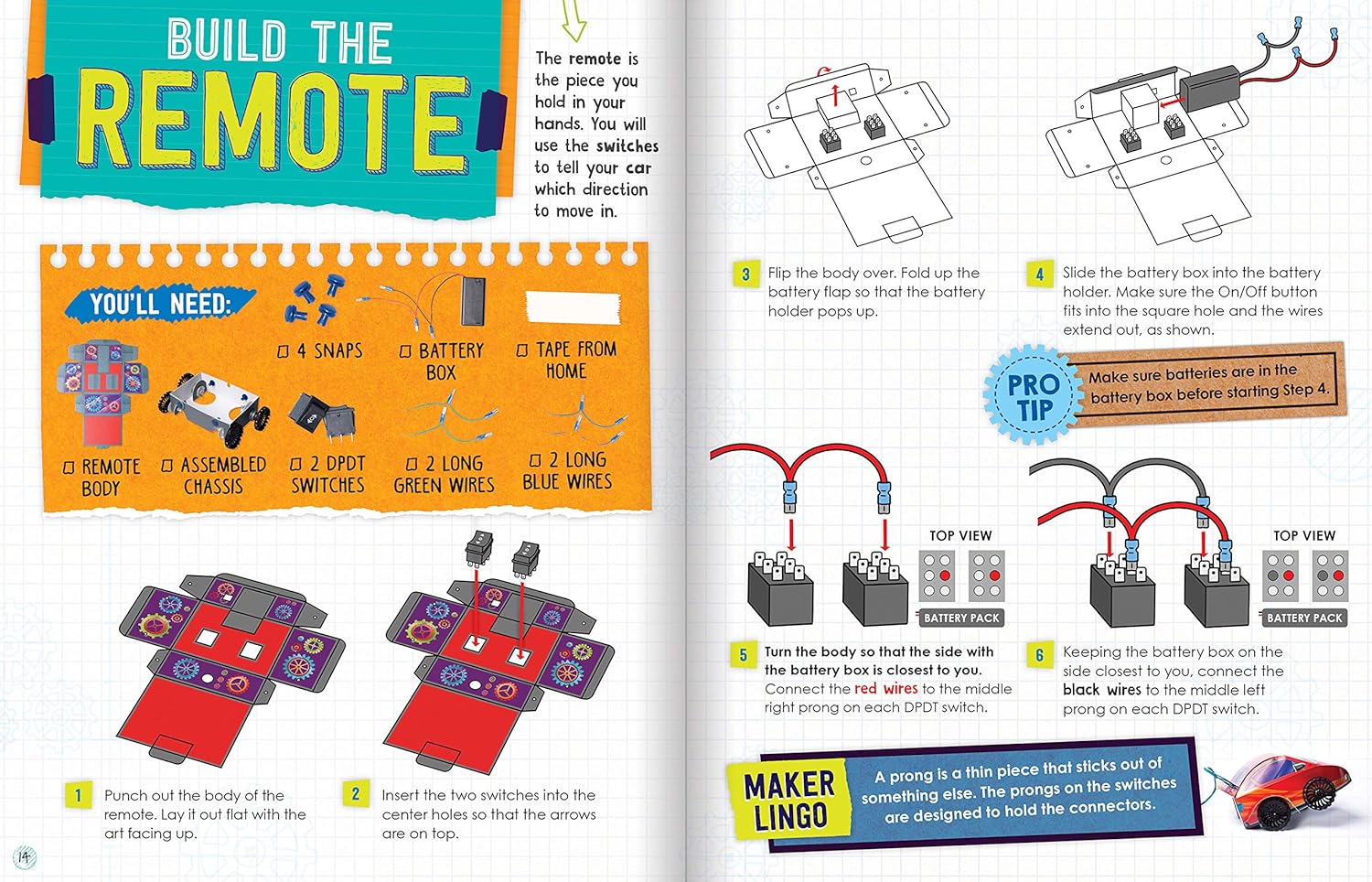 BUILD THE REMOTE

The remote is the piece you hold in your hands. You will use the switches to tell your car which direction to move in.

YOU'LL NEED:

☐ 4 SNAPS
☐ BATTERY BOX
☐ TAPE FROM HOME
☐ REMOTE BODY
☐ ASSEMBLED CHASSIS
☐ 2 DPDT SWITCHES
☐ 2 LONG GREEN WIRES
☐ 2 LONG BLUE WIRES

1 Punch out the body of the remote. Lay it out flat with the art facing up.

2 Insert the two switches into the center holes so that the arrows are on top.

14

3 Flip the body over. Fold up the battery flap so that the battery holder pops up.

4 Slide the battery box into the battery holder. Make sure the On/Off button fits into the square hole and the wires extend out, as shown.

PRO TIP

Make sure batteries are in the battery box before starting Step 4.

TOP VIEW

BATTERY PACK

TOP VIEW

BATTERY PACK

5 Turn the body so that the side with the battery box is closest to you. Connect the red wires to the middle right prong on each DPDT switch.

6 Keeping the battery box on the side closest to you, connect the black wires to the middle left prong on each DPDT switch.

MAKER LINGO

A prong is a thin piece that sticks out of something else. The prongs on the switches are designed to hold the connectors.