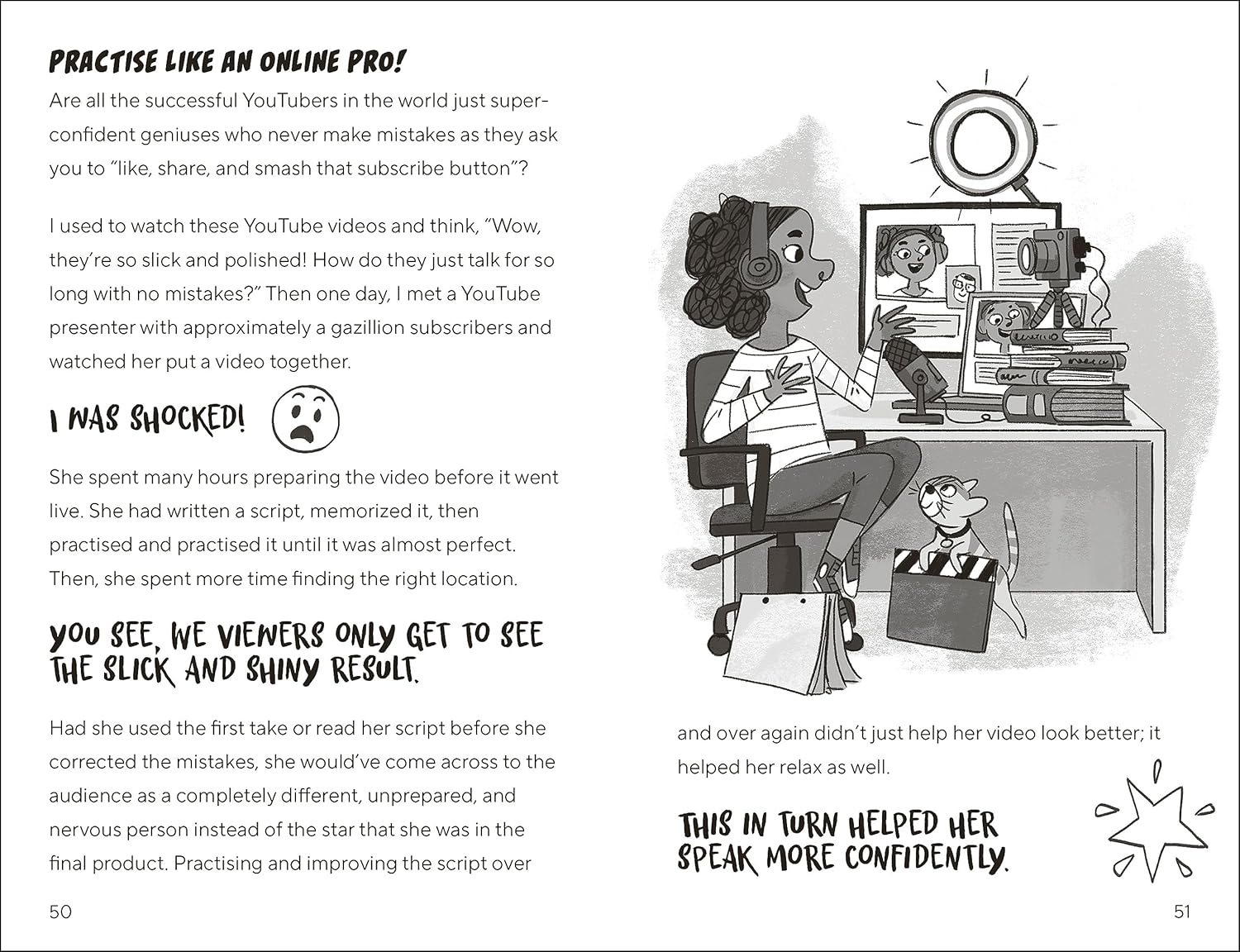 PRACTISE LIKE AN ONLINE PRO!

Are all the successful YouTubers in the world just super-confident geniuses who never make mistakes as they ask you to "like, share, and smash that subscribe button"?

I used to watch these YouTube videos and think, "Wow, they're so slick and polished! How do they just talk for so long with no mistakes?" Then one day, I met a YouTube presenter with approximately a gazillion subscribers and watched her put a video together.

I WAS SHOCKED!

She spent many hours preparing the video before it went live. She had written a script, memorized it, then practised and practised it until it was almost perfect. Then, she spent more time finding the right location.

YOU SEE, WE VIEWERS ONLY GET TO SEE THE SLICK AND SHINY RESULT.

Had she used the first take or read her script before she corrected the mistakes, she would've come across to the audience as a completely different, unprepared, and nervous person instead of the star that she was in the final product. Practising and improving the script over

50

and over again didn't just help her video look better; it helped her relax as well.

THIS IN TURN HELPED HER SPEAK MORE CONFIDENTLY.

51