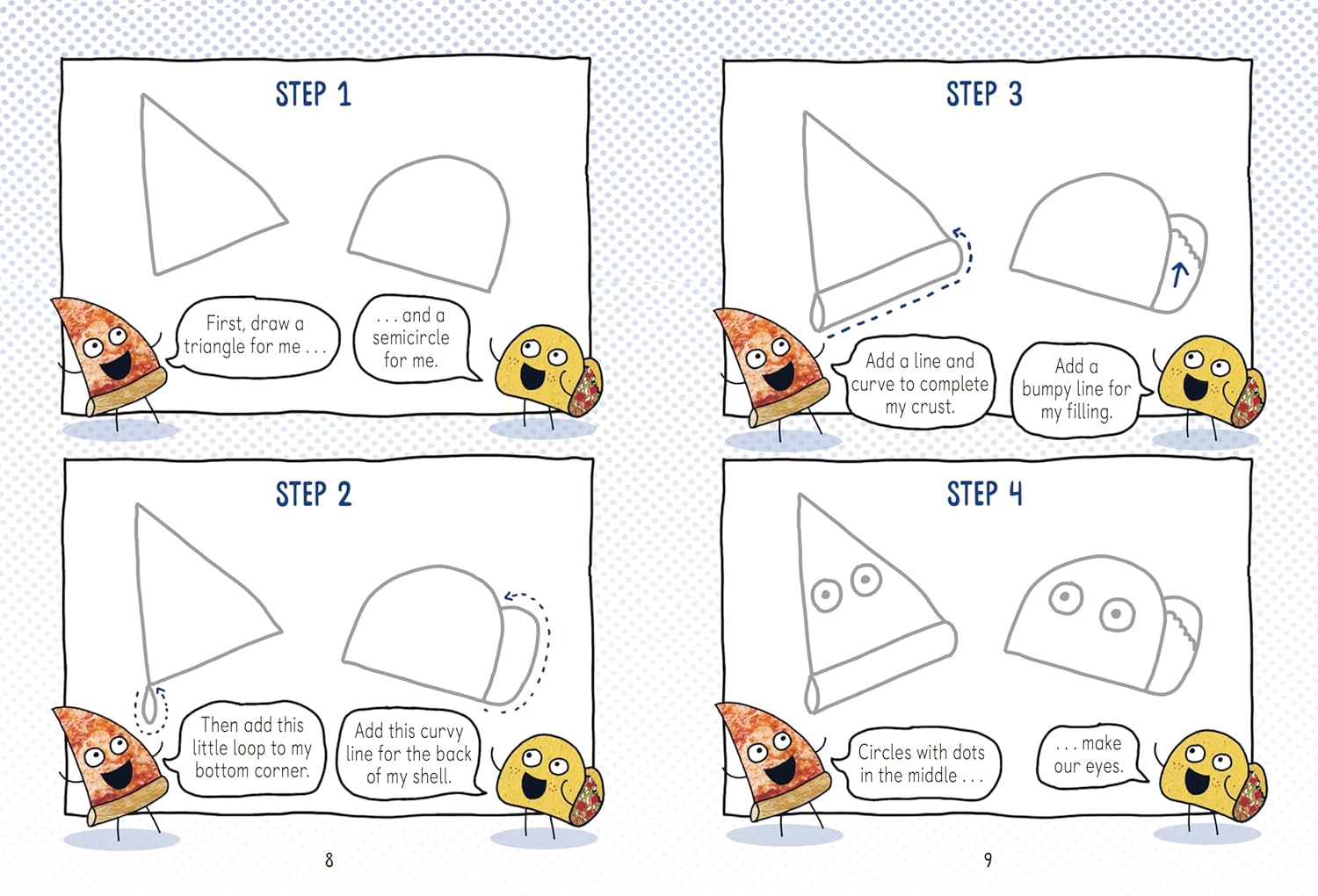 STEP 1

First, draw a triangle for me . . .

. . . and a semicircle for me.

STEP 2

Then add this little loop to my bottom corner.

Add this curvy line for the back of my shell.

8

STEP 3

Add a line and curve to complete my crust.

Add a bumpy line for my filling.

STEP 4

Circles with dots in the middle . . .

. . . make our eyes.

9