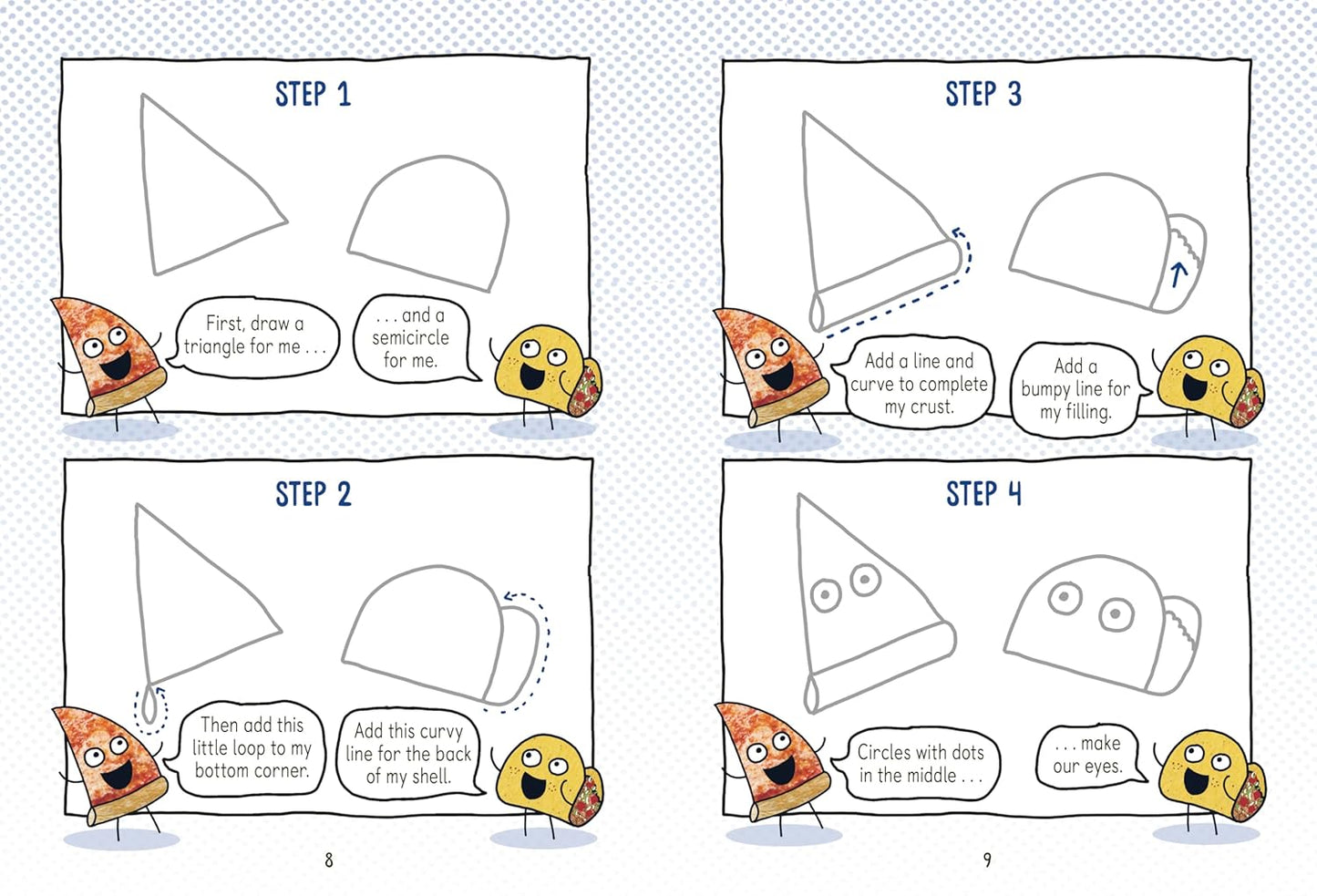 STEP 1

First, draw a triangle for me . . .

. . . and a semicircle for me.

STEP 2

Then add this little loop to my bottom corner.

Add this curvy line for the back of my shell.

8

STEP 3

Add a line and curve to complete my crust.

Add a bumpy line for my filling.

STEP 4

Circles with dots in the middle . . .

. . . make our eyes.

9