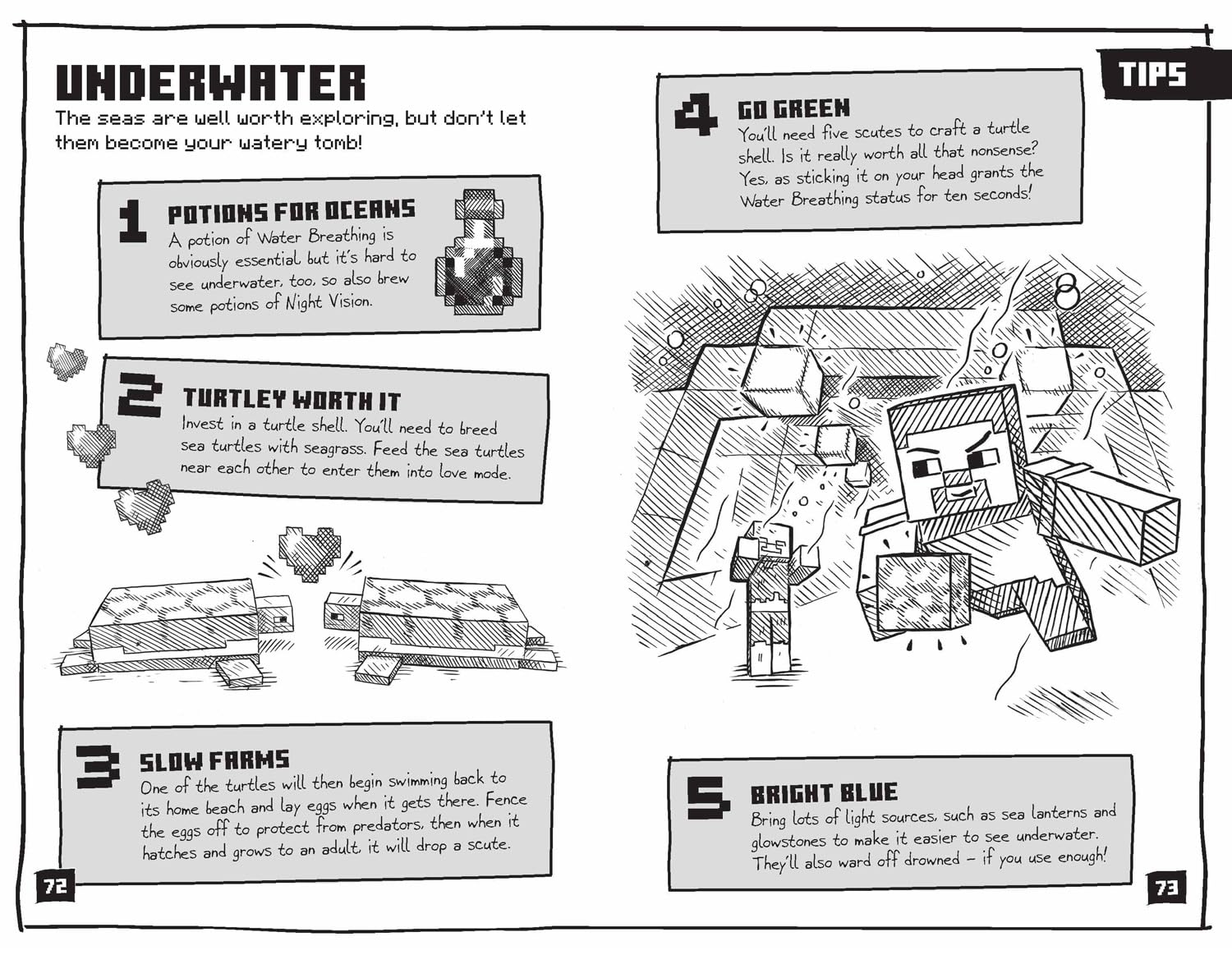 UNDERWATER

The seas are well worth exploring, but don't let them become your watery tomb!

1 POTIONS FOR OCEANS
A potion of Water Breathing is obviously essential, but it's hard to see underwater, too, so also brew some potions of Night Vision.

2 TURTLEY WORTH IT
Invest in a turtle shell. You'll need to breed sea turtles with seagrass. Feed the sea turtles near each other to enter them into love mode.

3 SLOW FARMS
One of the turtles will then begin swimming back to its home beach and lay eggs when it gets there. Fence the eggs off to protect from predators, then when it hatches and grows to an adult, it will drop a scute.

72

TIPS

4 GO GREEN
You'll need five scutes to craft a turtle shell. Is it really worth all that nonsense? Yes, as sticking it on your head grants the Water Breathing status for ten seconds!

5 BRIGHT BLUE
Bring lots of light sources, such as sea lanterns and glowstones to make it easier to see underwater. They'll also ward off drowned – if you use enough!

73